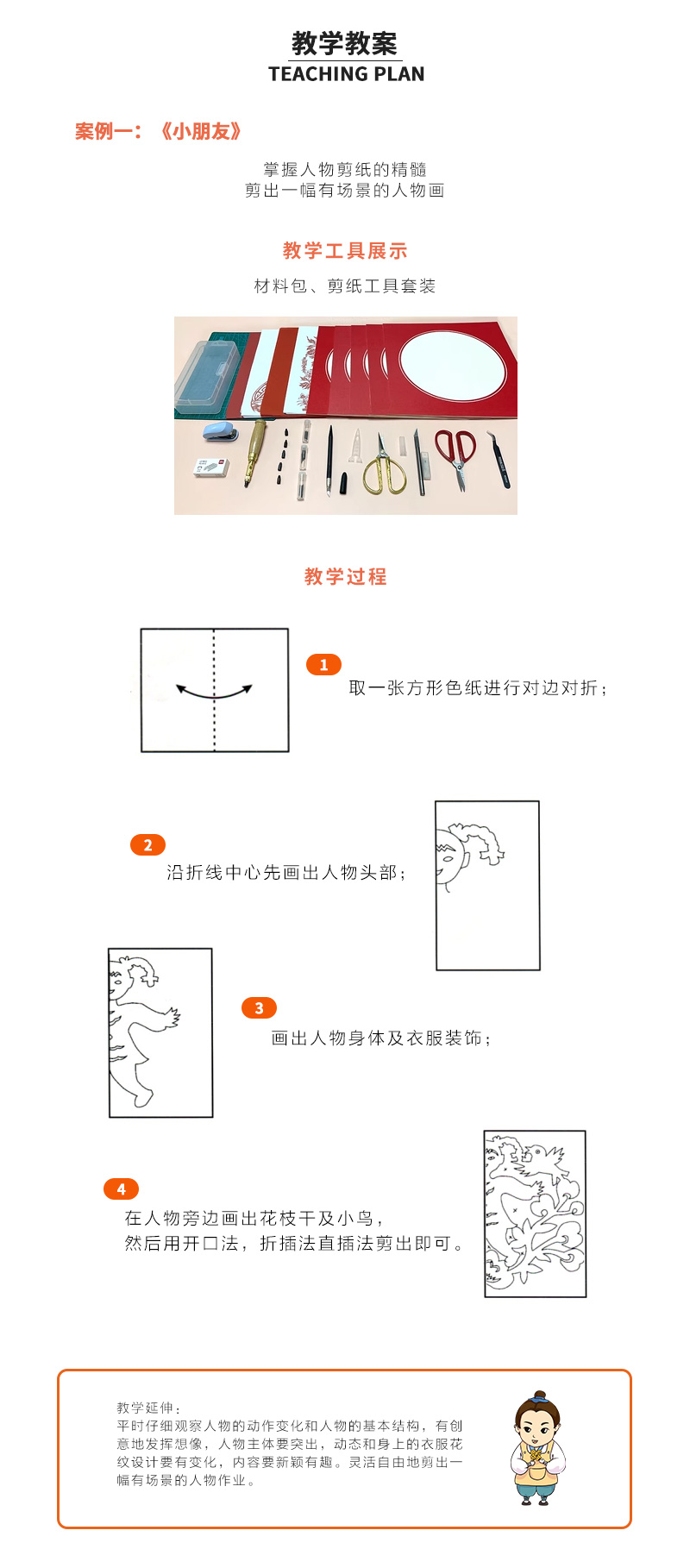 教学教案
TEACHING PLAN

案例一：《小朋友》

掌握人物剪纸的精髓
剪出一幅有场景的人物画

教学工具展示

材料包、剪纸工具套装

教学过程

1
取一张方形色纸进行对边对折；

2
沿折线中心先画出人物头部；

3
画出人物身体及衣服装饰；

4
在人物旁边画出花枝干及小鸟，
然后用开口法，折插法直插法剪出即可。

教学延伸：
平时仔细观察人物的动作变化和人物的基本结构，有创意地发挥想像，人物主体要突出，动态和身上的衣服花纹设计要有变化，内容要新颖有趣。灵活自由地剪出一幅有场景的人物作业。